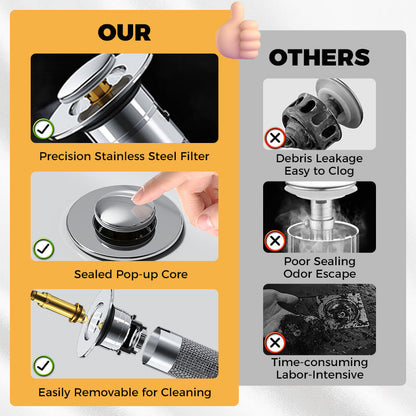 OUR

Precision Stainless Steel Filter

Sealed Pop-up Core

Easily Removable for Cleaning

OTHERS

Debris Leakage
Easy to Clog

Poor Sealing
Odor Escape

Time-consuming
Labor-Intensive