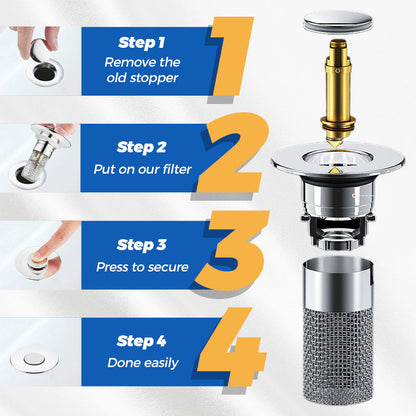 Step 1
Remove the old stopper
1

Step 2
Put on our filter
2

Step 3
Press to secure
3

Step 4
Done easily
4